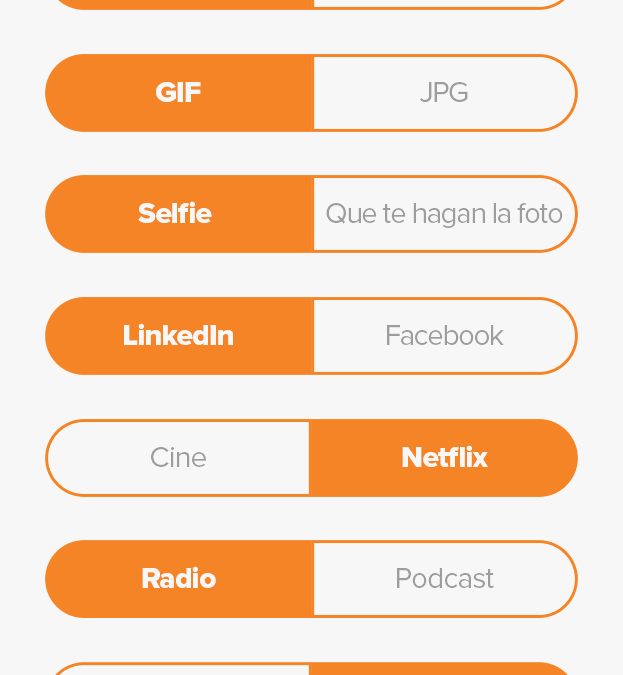 GIF JPG

Selfie Que te hagan la foto

LinkedIn Facebook

Cine Netflix

Radio Podcast