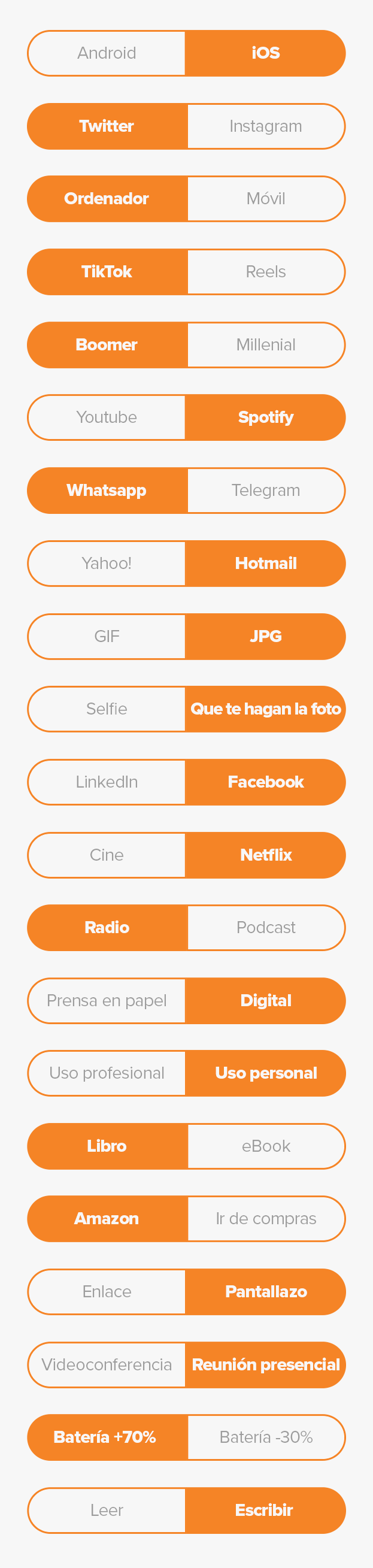 Android iOS

Twitter Instagram

Ordenador Móvil

TikTok Reels

Boomer Millenial

Youtube Spotify

Whatsapp Telegram

Yahoo! Hotmail

GIF JPG

Selfie Que te hagan la foto

LinkedIn Facebook

Cine Netflix

Radio Podcast

Prensa en papel Digital

Uso profesional Uso personal

Libro eBook

Amazon Ir de compras

Enlace Pantallazo

Videoconferencia Reunión presencial

Batería +70% Batería -30%

Leer Escribir