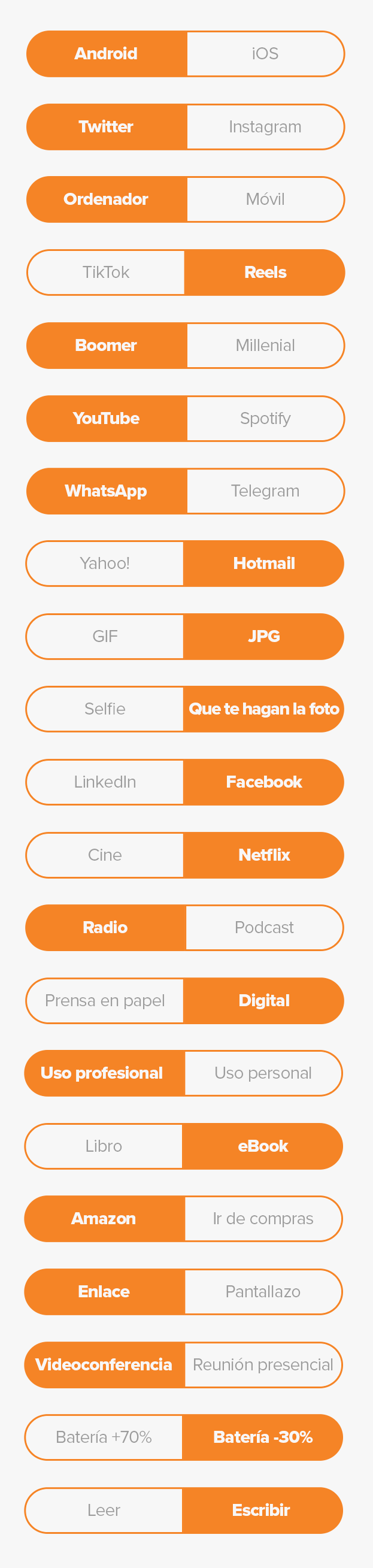 Android iOS

Twitter Instagram

Ordenador Móvil

TikTok Reels

Boomer Millenial

YouTube Spotify

WhatsApp Telegram

Yahoo! Hotmail

GIF JPG

Selfie Que te hagan la foto

LinkedIn Facebook

Cine Netflix

Radio Podcast

Prensa en papel Digital

Uso profesional Uso personal

Libro eBook

Amazon Ir de compras

Enlace Pantallazo

Videoconferencia Reunión presencial

Batería +70% Batería -30%

Leer Escribir