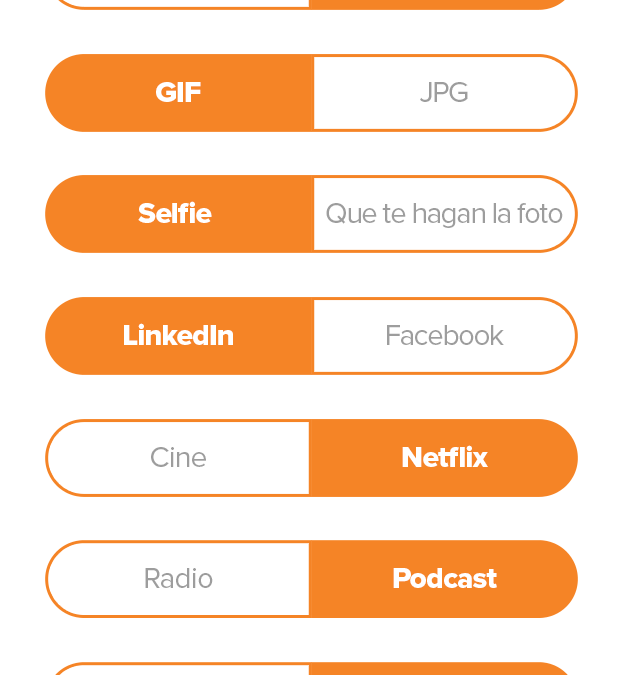 GIF JPG

Selfie Que te hagan la foto

LinkedIn Facebook

Cine Netflix

Radio Podcast